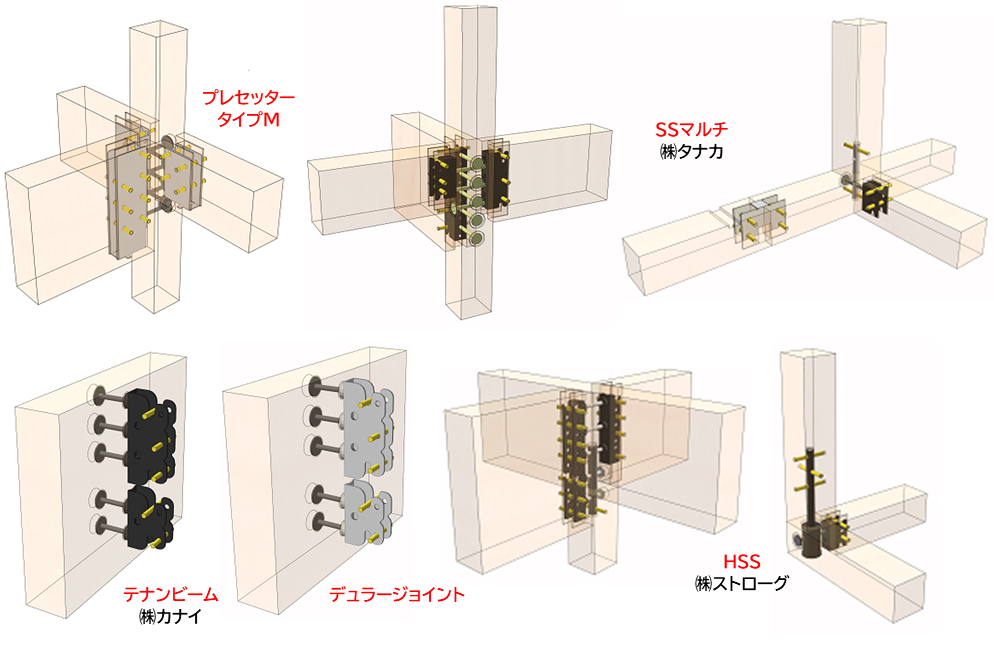 プレセッター
タイプM

SSマルチ
㈱タナカ

テナンビーム
㈱カナイ

デュラージョイント

HSS
㈱ストローグ