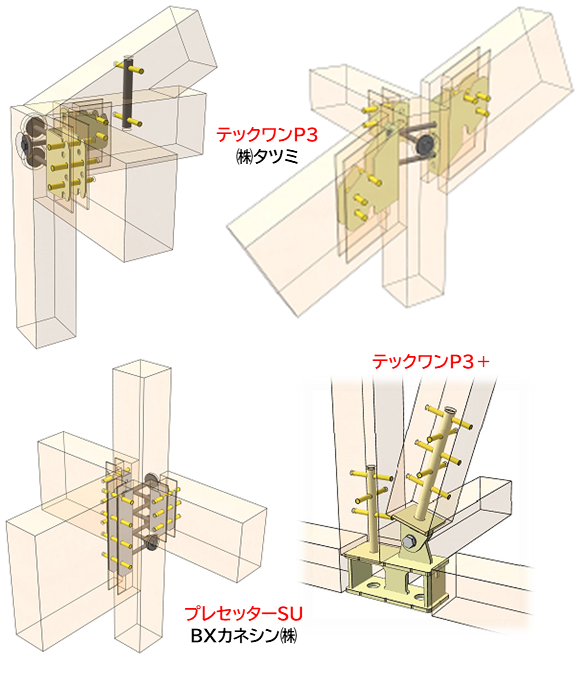 テックワンP3
㈱タツミ

テックワンP3＋

プレセッターSU
BXカネシン㈱